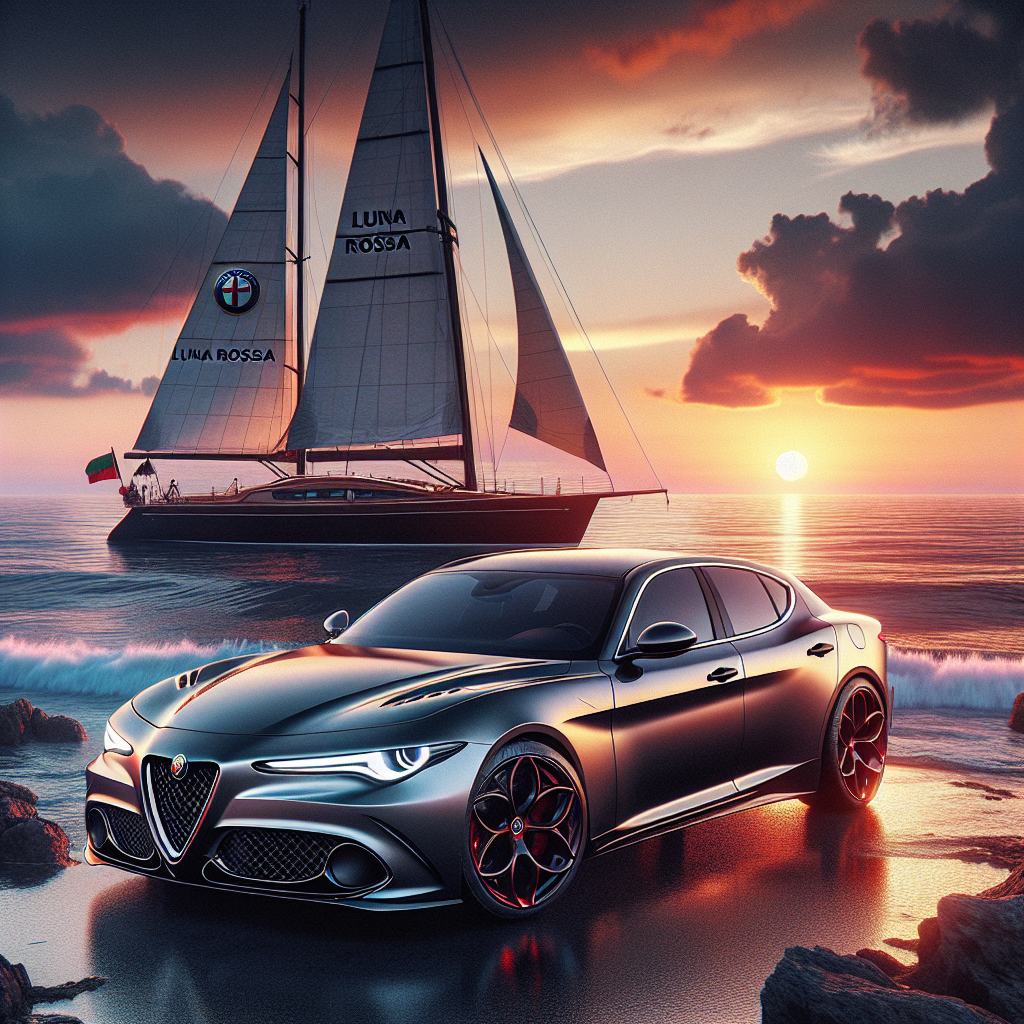 LUNA ROSSA

LUNA ROSSA